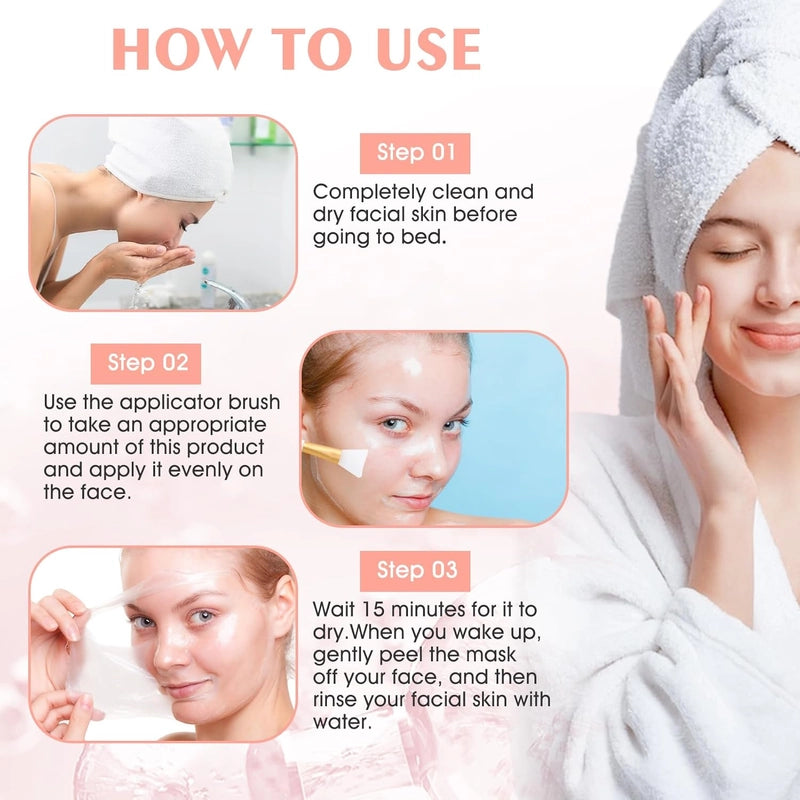 HOW TO USE

Step 01

Completely clean and dry facial skin before going to bed.

Step 02

Use the applicator brush to take an appropriate amount of this product and apply it evenly on the face.

Step 03

Wait 15 minutes for it to dry.When you wake up, gently peel the mask off your face, and then rinse your facial skin with water.