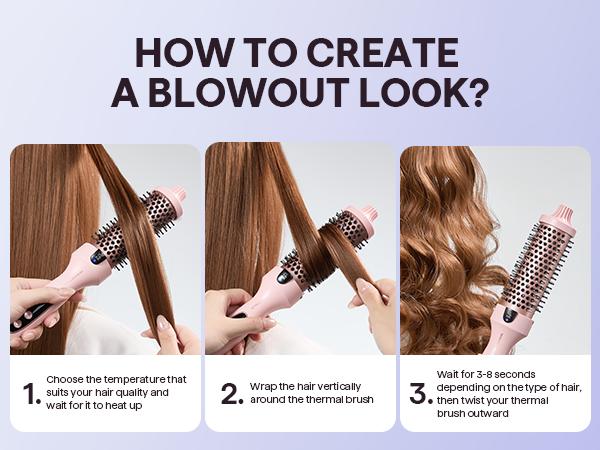 HOW TO CREATE A BLOWOUT LOOK?

1. Choose the temperature that suits your hair quality and wait for it to heat up

2. Wrap the hair vertically around the thermal brush

3. Wait for 3-8 seconds depending on the type of hair, then twist your thermal brush outward