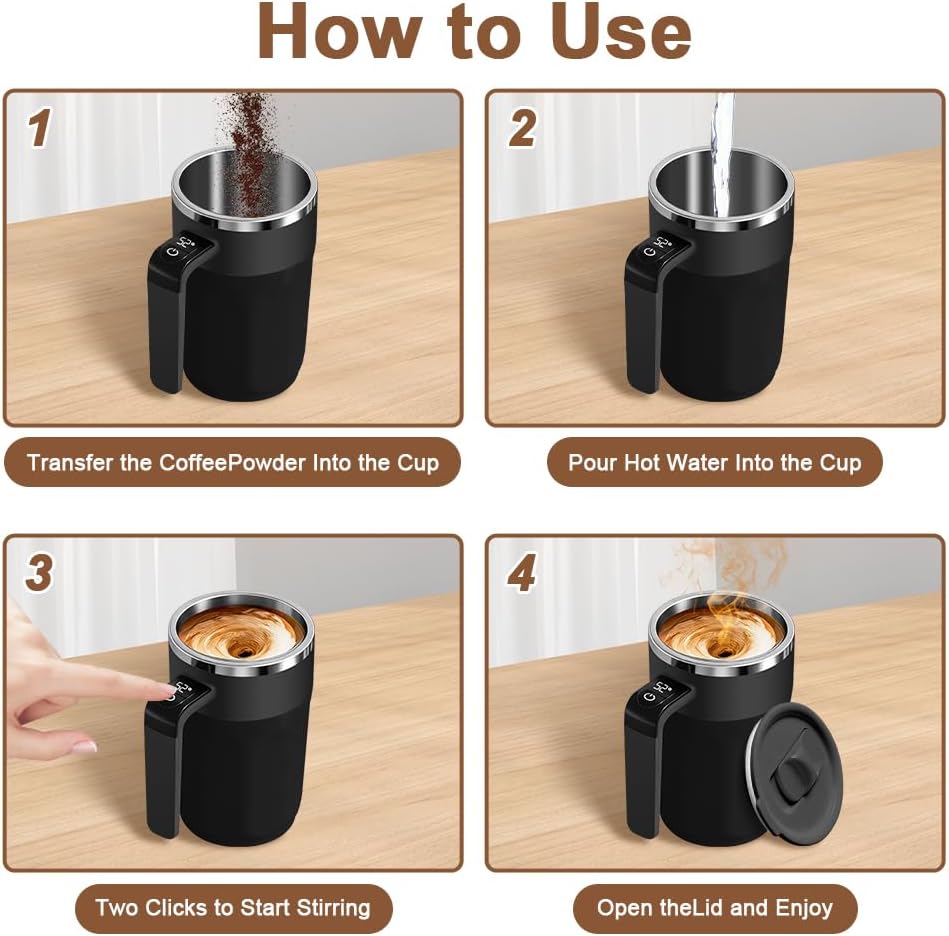 How to Use

1

Transfer the CoffeePowder Into the Cup

2

Pour Hot Water Into the Cup

3

Two Clicks to Start Stirring

4

Open theLid and Enjoy