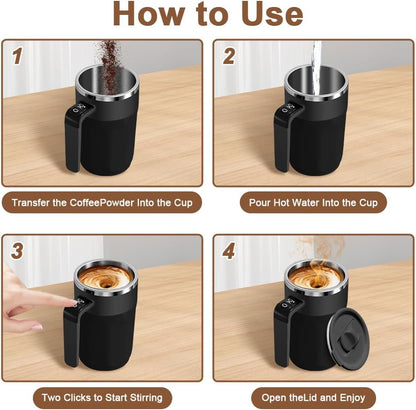 How to Use

1

Transfer the CoffeePowder Into the Cup

2

Pour Hot Water Into the Cup

3

Two Clicks to Start Stirring

4

Open theLid and Enjoy